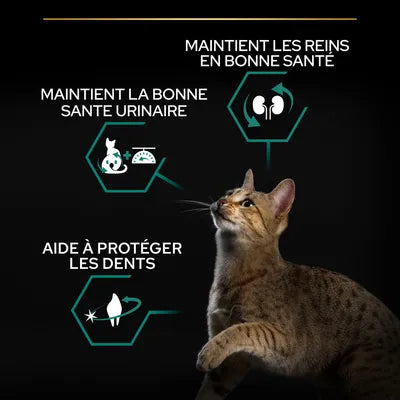 MAINTIENT LES REINS EN BONNE SANTÉ

MAINTIENT LA BONNE SANTE URINAIRE

AIDE À PROTÉGER LES DENTS