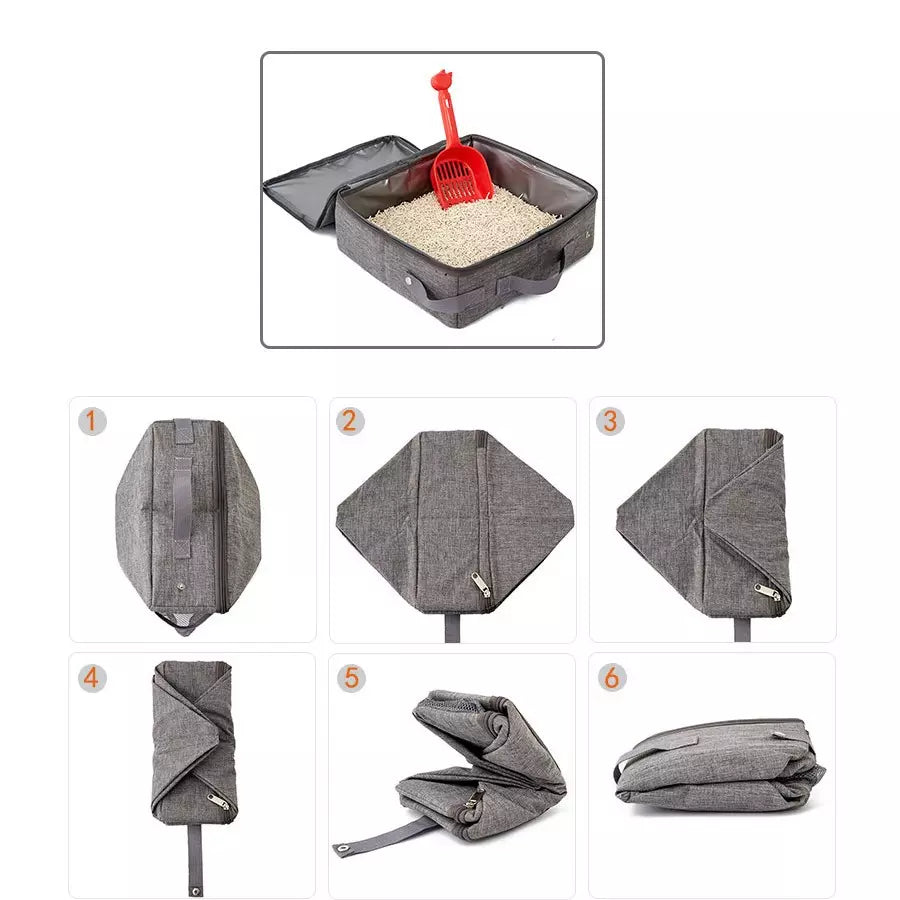 1

2

3

4

5

6