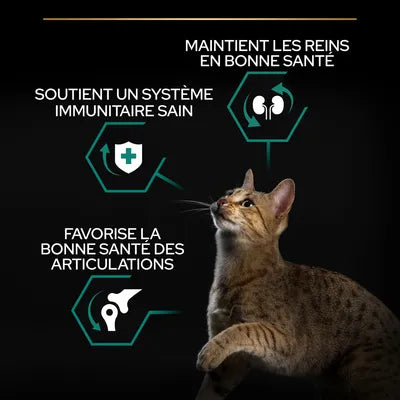 MAINTIENT LES REINS EN BONNE SANTÉ

SOUTIENT UN SYSTÈME IMMUNITAIRE SAIN

FAVORISE LA BONNE SANTÉ DES ARTICULATIONS