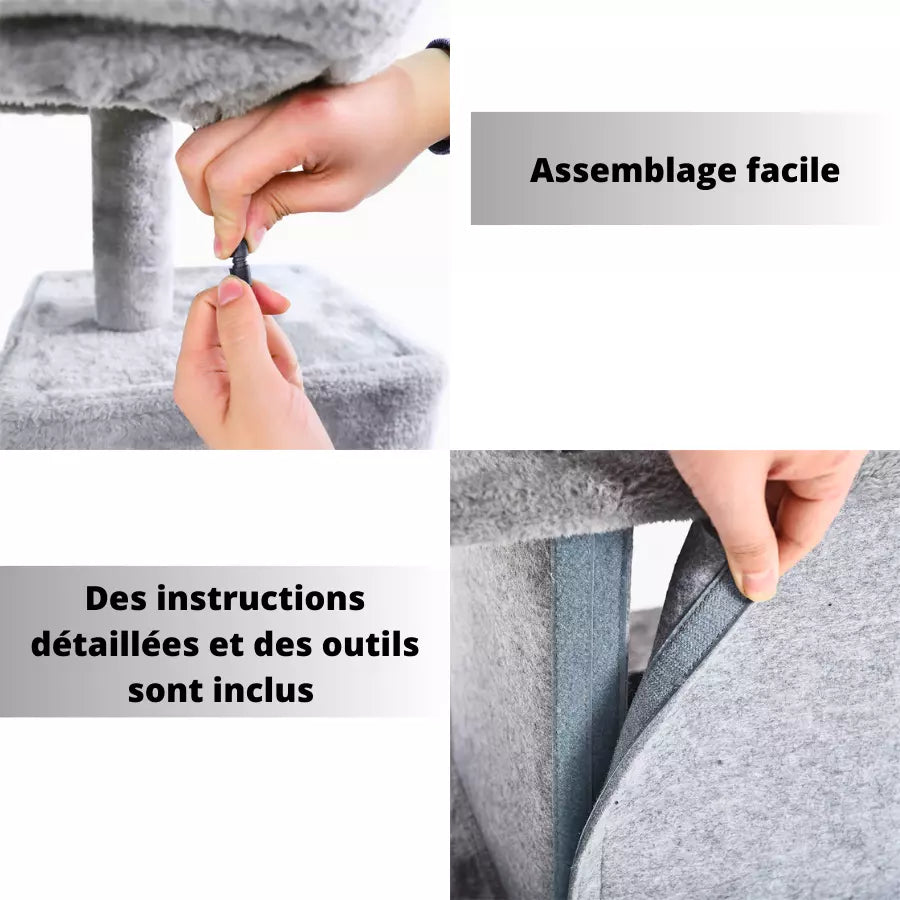 Assemblage facile

Des instructions détaillées et des outils sont inclus