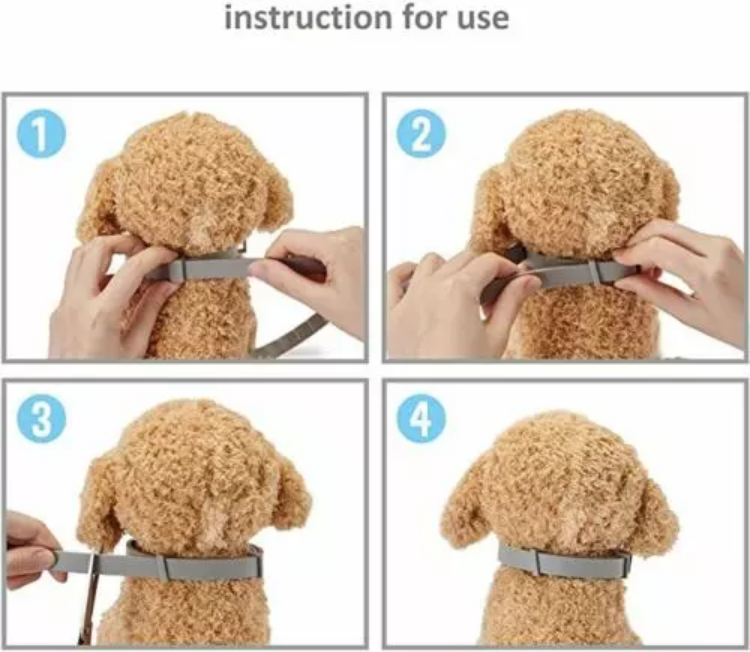 instruction for use

1

2

3

4