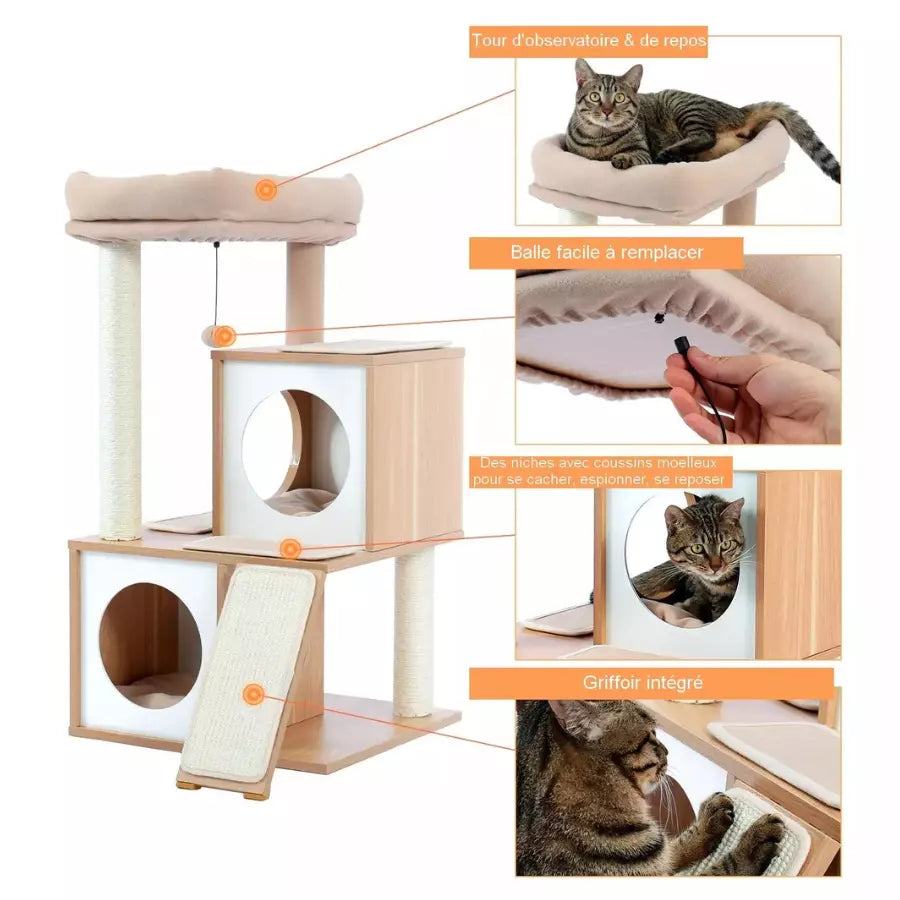 Tour d'observatoire & de repos

Balle facile à remplacer

Des niches avec coussins moelleux pour se cacher, espionner, se reposer

Griffoir intégré